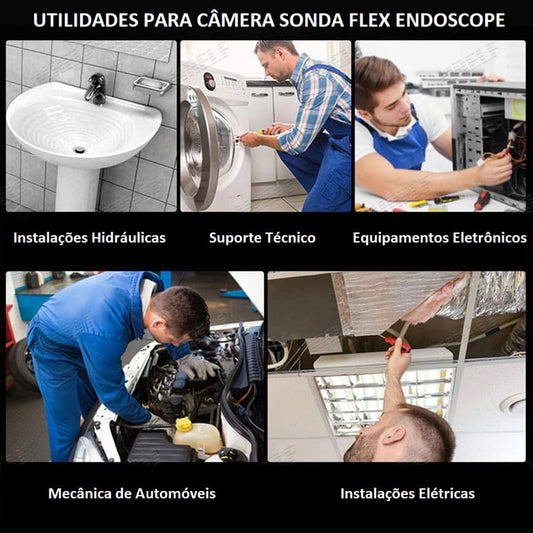 UTILIDADES PARA CÂMERA SONDA FLEX ENDOSCOPE

Instalações Hidráulicas

Suporte Técnico

Equipamentos Eletrônicos

Mecânica de Automóveis

Instalações Elétricas